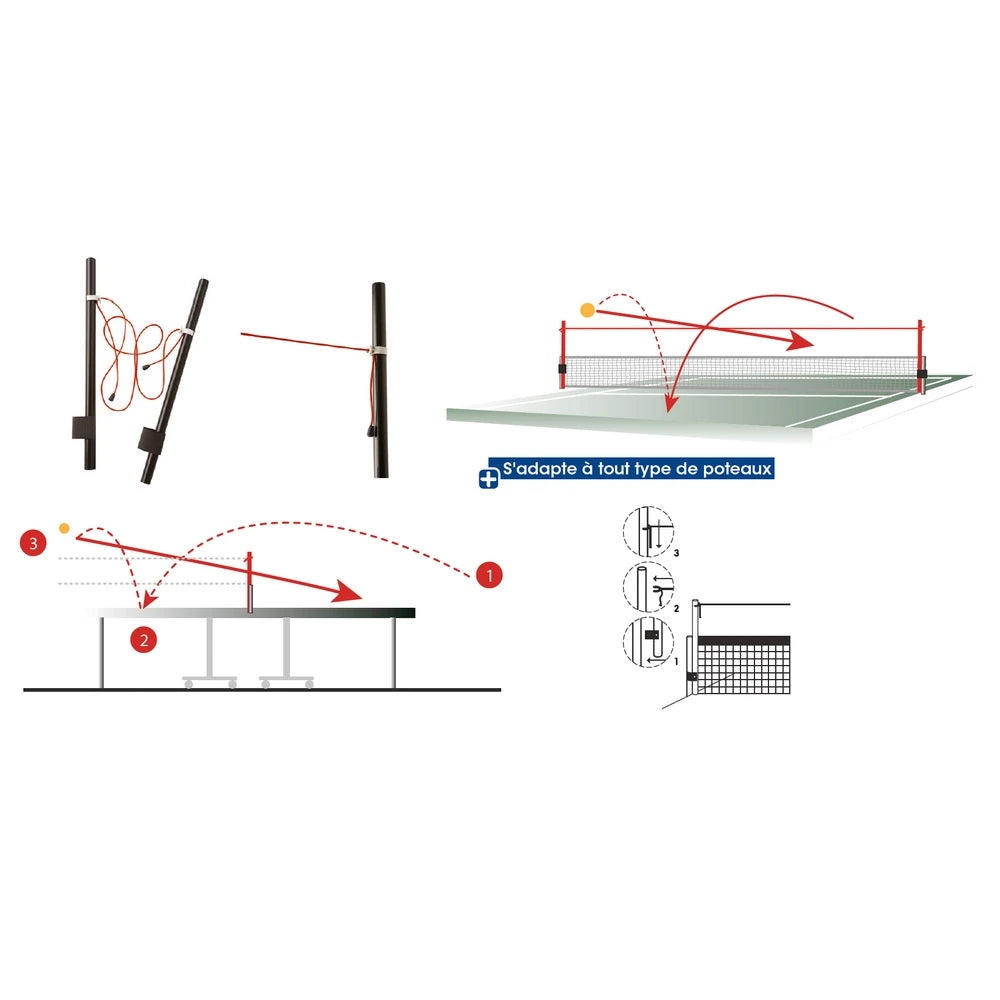 S'adapte à tout type de poteaux

3

1

2

3

2

1